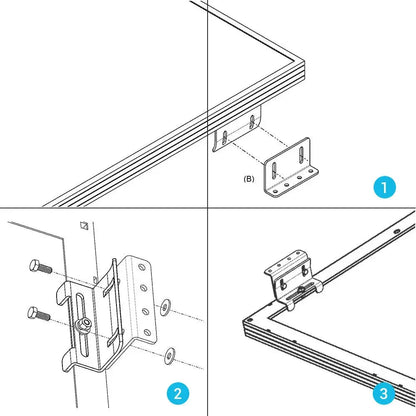 (B)

1

2

3